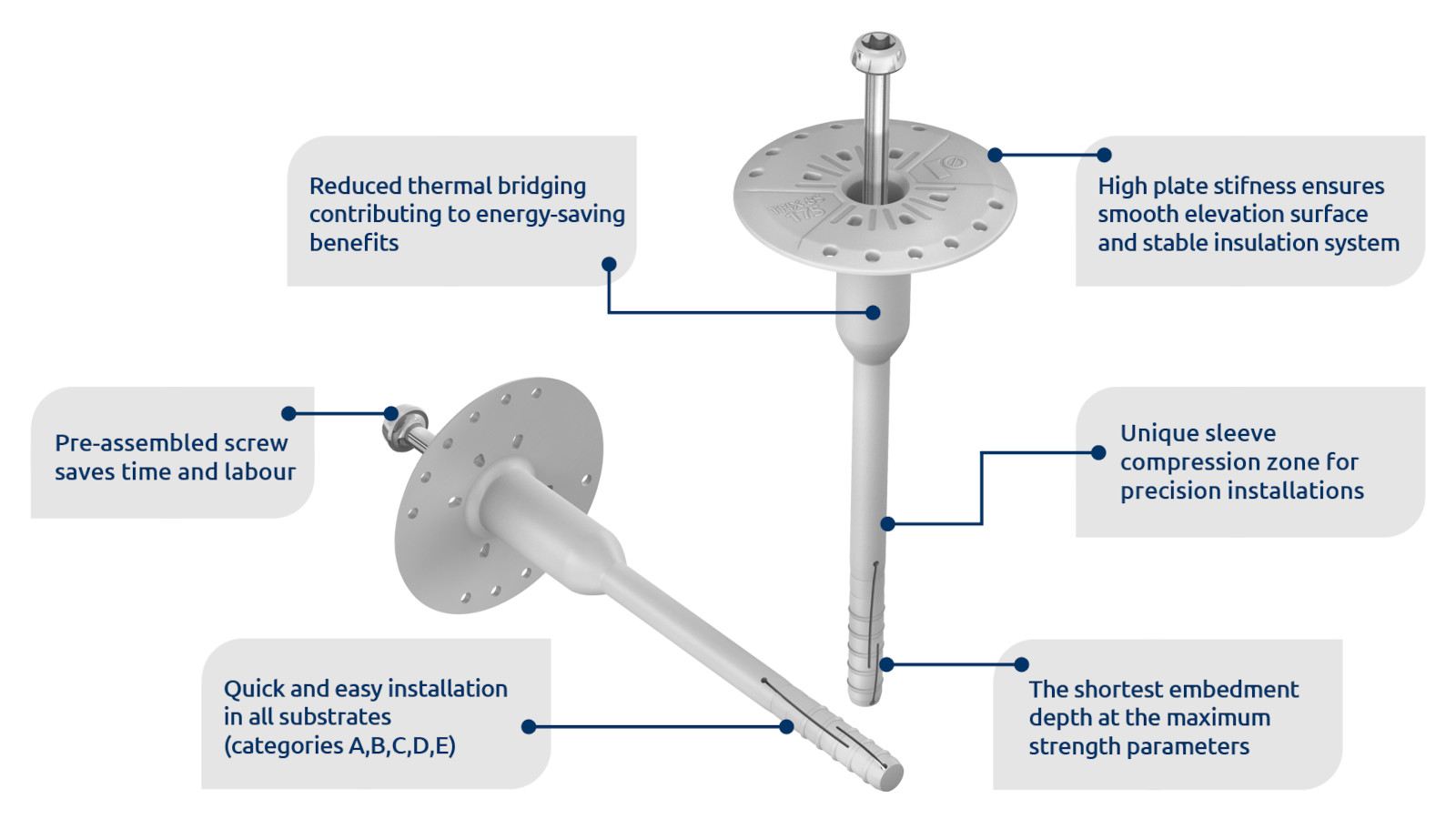 Reduced thermal bridging contributing to energy-saving benefits

High plate stifness ensures smooth elevation surface and stable insulation system

Pre-assembled screw saves time and labour

Unique sleeve compression zone for precision installations

Quick and easy installation in all substrates (categories A,B,C,D,E)

The shortest embedment depth at the maximum strength parameters